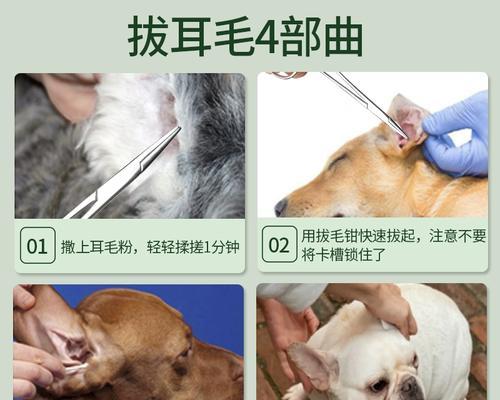 拔耳毛4部曲

01 撒上耳毛粉，轻轻揉搓1分钟

02 用拔毛钳快速拔起，注意不要将卡槽锁住了